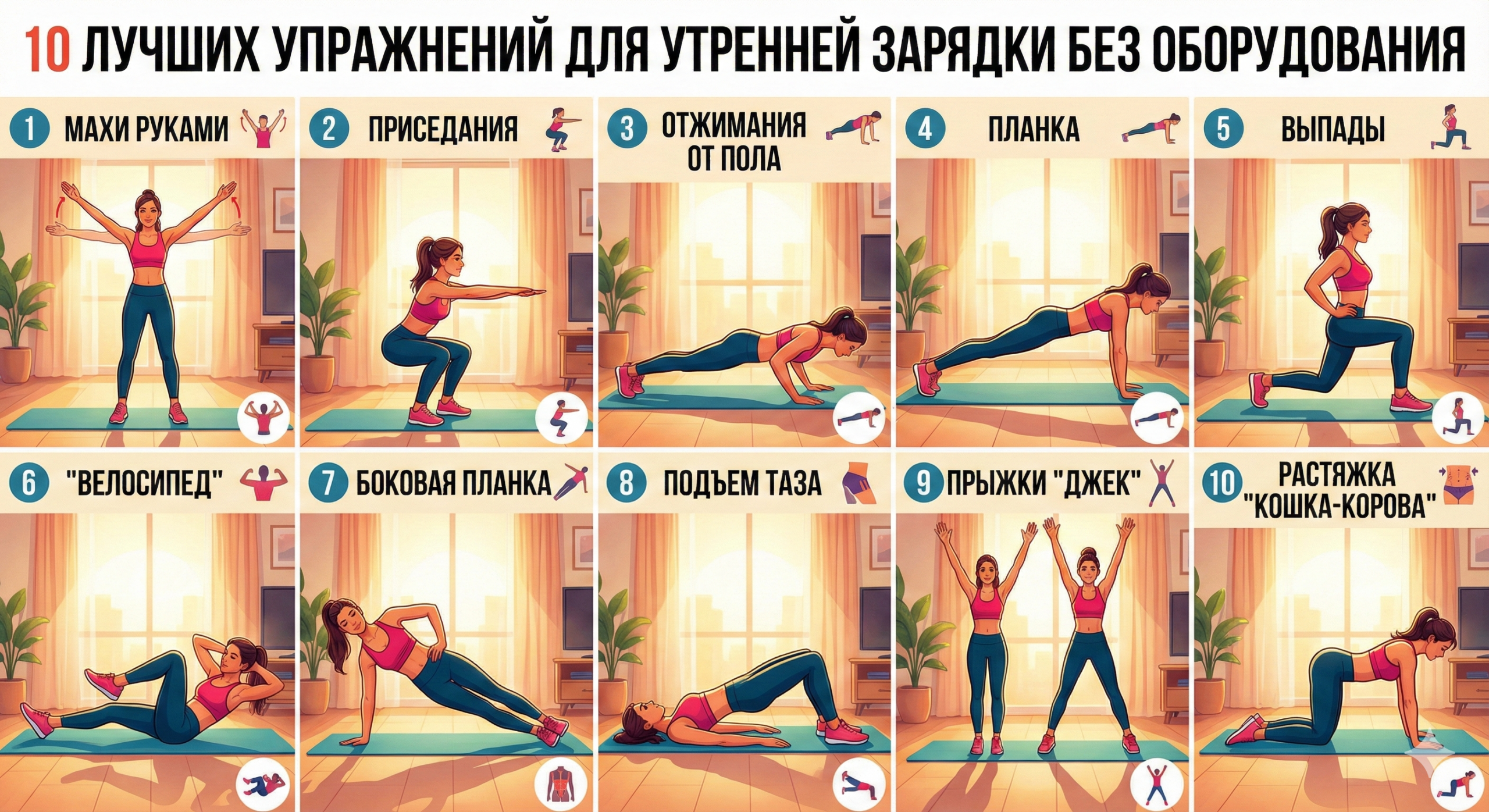 10 ЛУЧШИХ УПРАЖНЕНИЙ ДЛЯ УТРЕННЕЙ ЗАРЯДКИ БЕЗ ОБОРУДОВАНИЯ

1 МАХИ РУКАМИ

2 ПРИСЕДАНИЯ

3 ОТЖИМАНИЯ ОТ ПОЛА

4 ПЛАНКА

5 ВЫПАДЫ

6 "ВЕЛОСИПЕД"

7 БОКОВАЯ ПЛАНКА

8 ПОДЪЕМ ТАЗА

9 ПРЫЖКИ "ДЖЕК"

10 РАСТЯЖКА "КОШКА-КОРОВА"